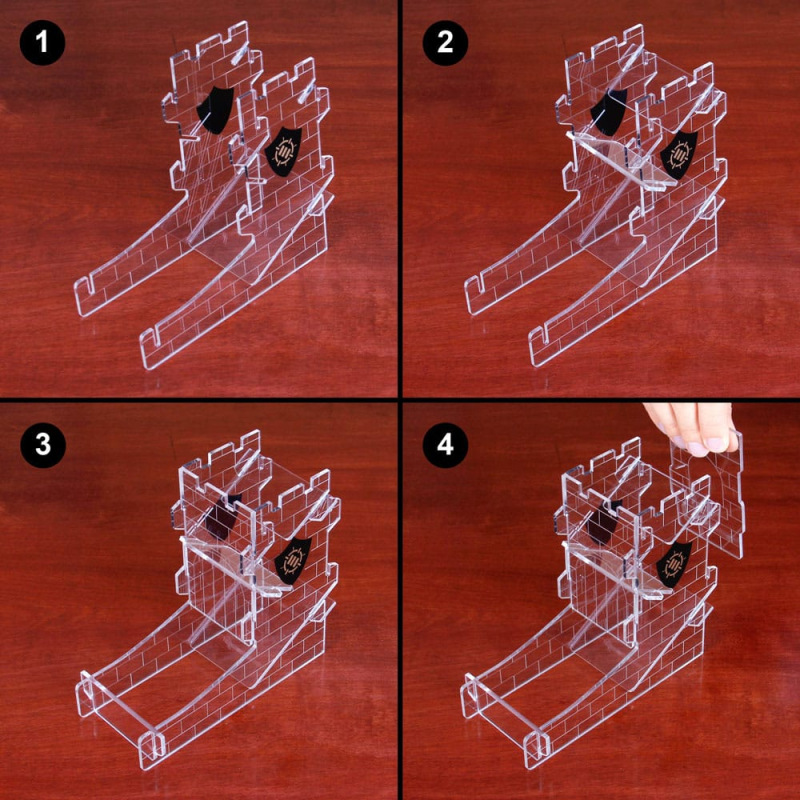 1

2

3

4